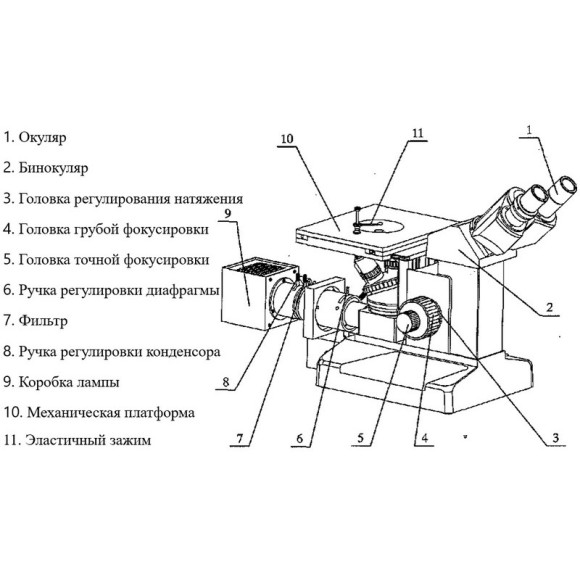 1. Окуляр

2. Бинокуляр

3. Головка регулирования натяжения

4. Головка грубой фокусировки

5. Головка точной фокусировки

6. Ручка регулировки диафрагмы

7. Фильтр

8. Ручка регулировки конденсора

9. Коробка лампы

10. Механическая платформа

11. Эластичный зажим

10

11

1

9

2

8

7

6

5

4

3