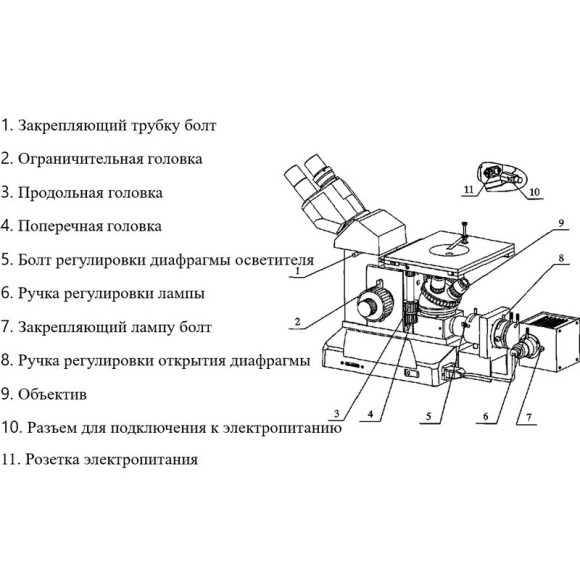 1. Закрепляющий трубку болт

2. Ограничительная головка

3. Продольная головка

4. Поперечная головка

5. Болт регулировки диафрагмы осветителя

6. Ручка регулировки лампы

7. Закрепляющий лампу болт

8. Ручка регулировки открытия диафрагмы

9. Объектив

10. Разъем для подключения к электропитанию

11. Розетка электропитания

11
10
9
8
1
2
3
4
5
6
7